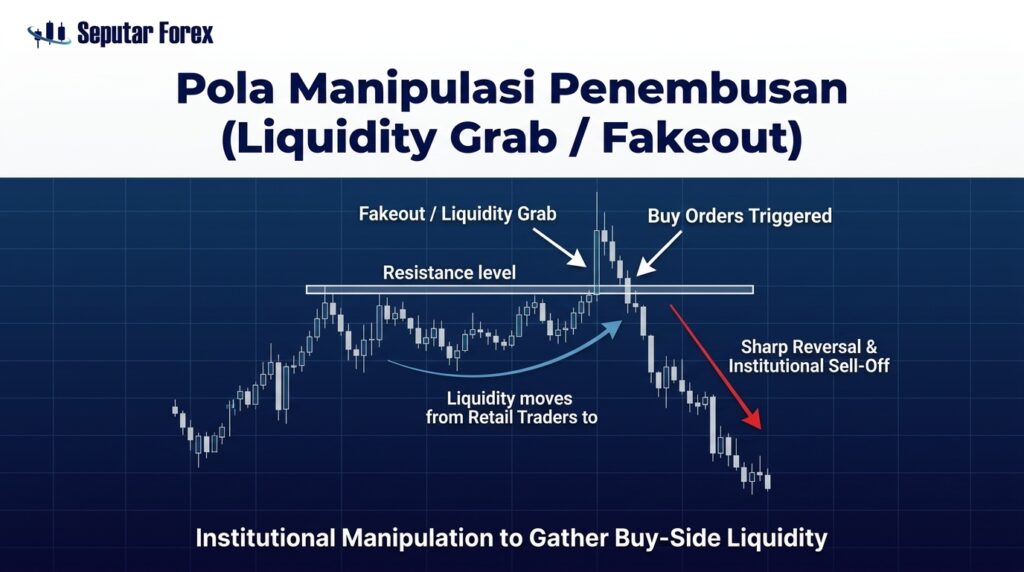 Seputar Forex

Pola Manipulasi Penembusan (Liquidity Grab / Fakeout)

Fakeout / Liquidity Grab

Buy Orders Triggered

Resistance level

Sharp Reversal & Institutional Sell-Off

Liquidity moves from Retail Traders to

Institutional Manipulation to Gather Buy-Side Liquidity