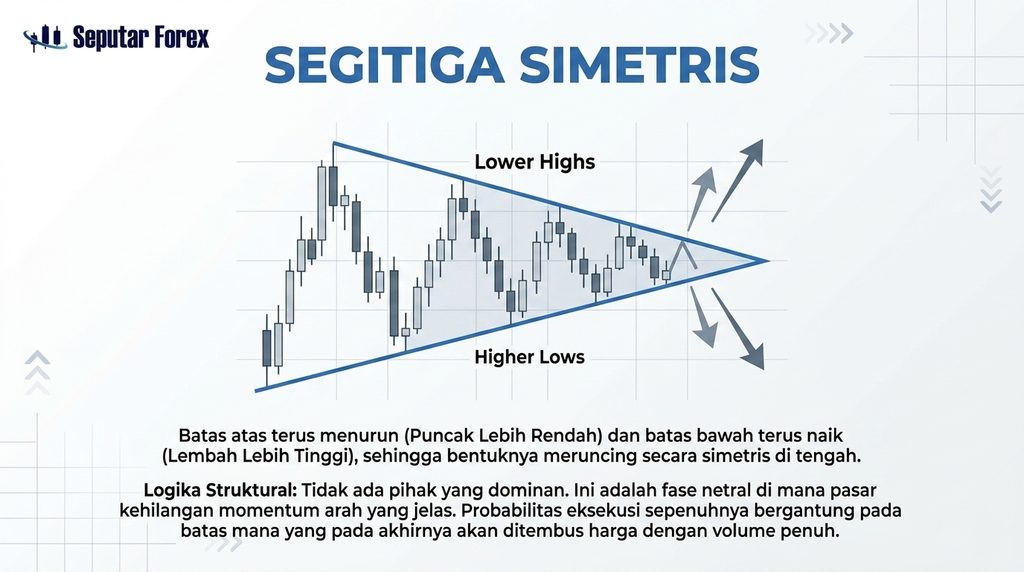 Seputar Forex

SEGITIGA SIMETRIS

Lower Highs

Higher Lows

Batas atas terus menurun (Puncak Lebih Rendah) dan batas bawah terus naik (Lembah Lebih Tinggi), sehingga bentuknya meruncing secara simetris di tengah.

Logika Struktural: Tidak ada pihak yang dominan. Ini adalah fase netral di mana pasar kehilangan momentum arah yang jelas. Probabilitas eksekusi sepenuhnya bergantung pada batas mana yang pada akhirnya akan ditembus harga dengan volume penuh.